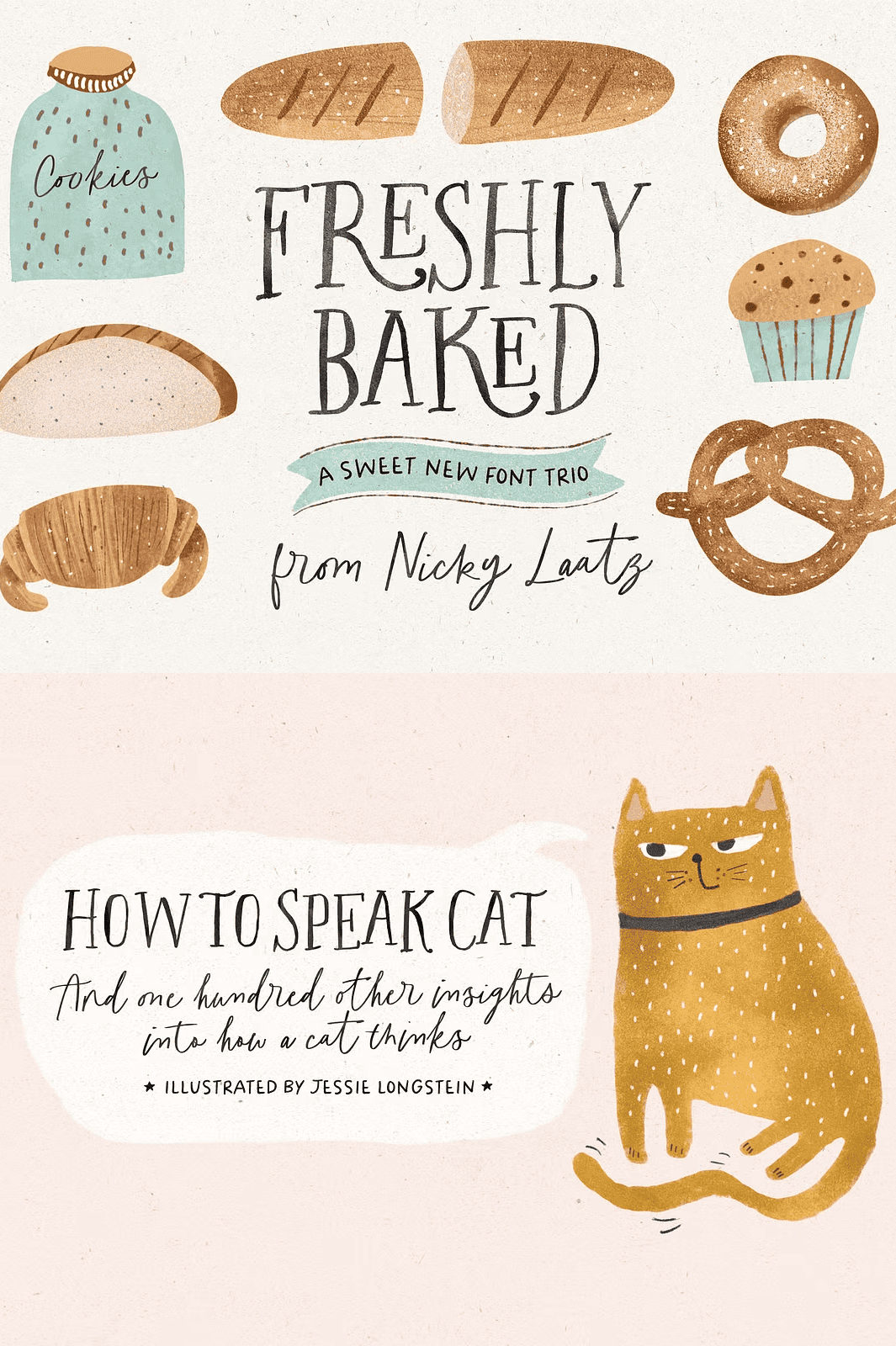 Cookies

FRESHLY BAKED

A SWEET NEW FONT TRIO

from Nicky Laatz

HOW TO SPEAK CAT

And one hundred other insights into how a cat thinks

★ ILLUSTRATED BY JESSIE LONGSTEIN ★